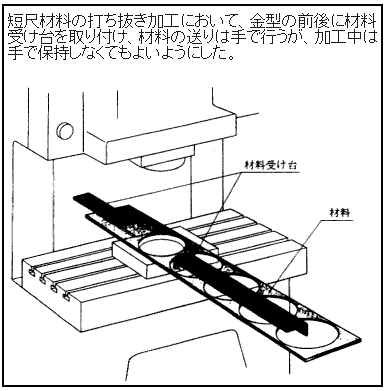 短尺材料の打ち抜き加工において、金型の前後に材料受け台を取り付け、材料の送りは手で行うが、加工中は手で保持しなくてもよいようにした。

材料受け台

材料